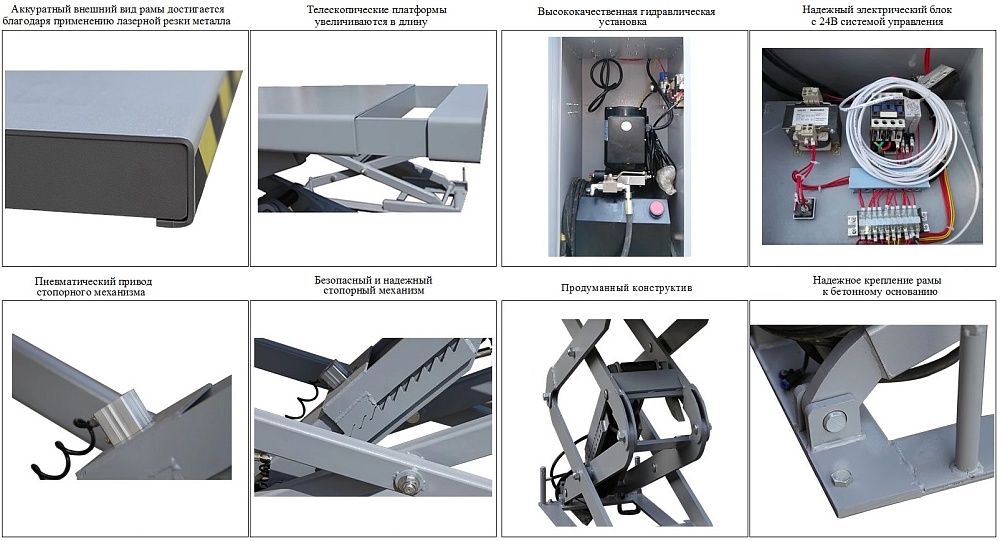 Аккуратный внешний вид рамы достигается благодаря применению лазерной резки металла

Телескопические платформы увеличиваются в длину

Высококачественная гидравлическая установка

Надежный электрический блок с 24В системой управления

Пневматический привод стопорного механизма

Безопасный и надежный стопорный механизм

Продуманный конструктив

Надежное крепление рамы к бетонному основанию