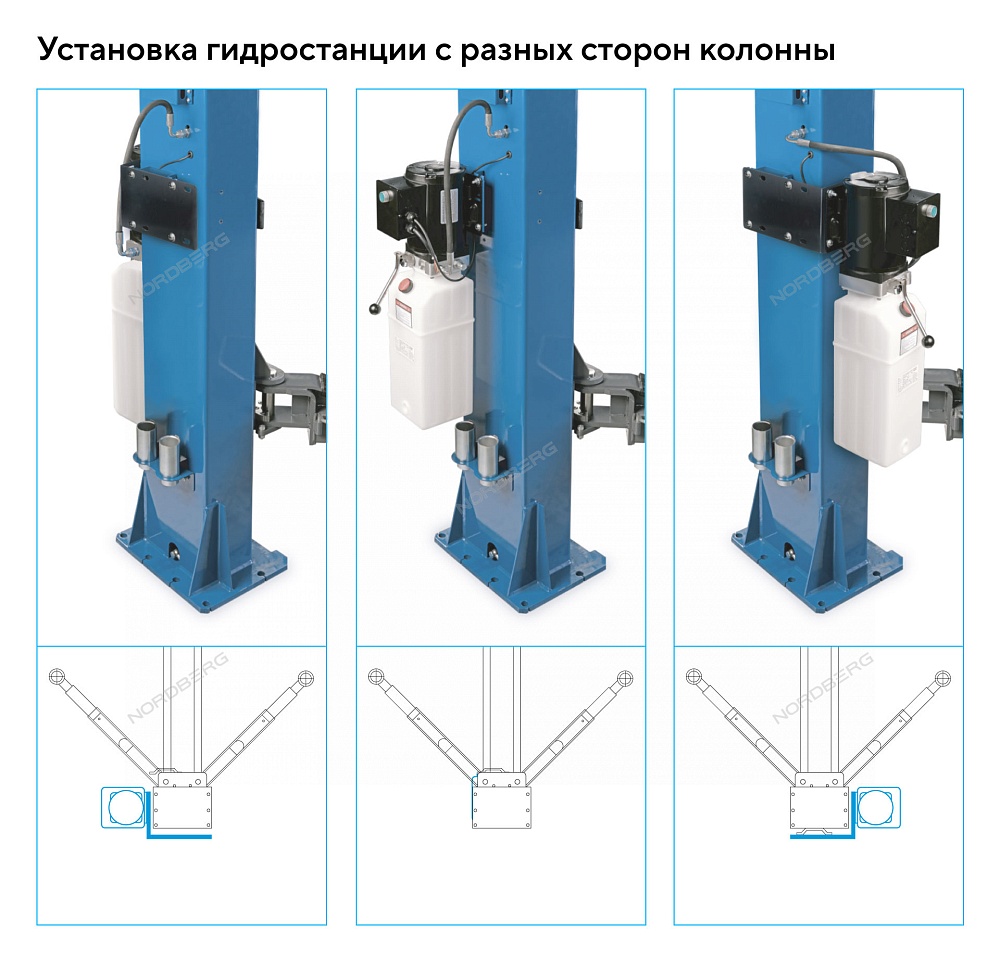 Установка гидростанции с разных сторон колонны

NORDBERG

NORDBERG

NORDBERG

NORDBERG

NORDBERG